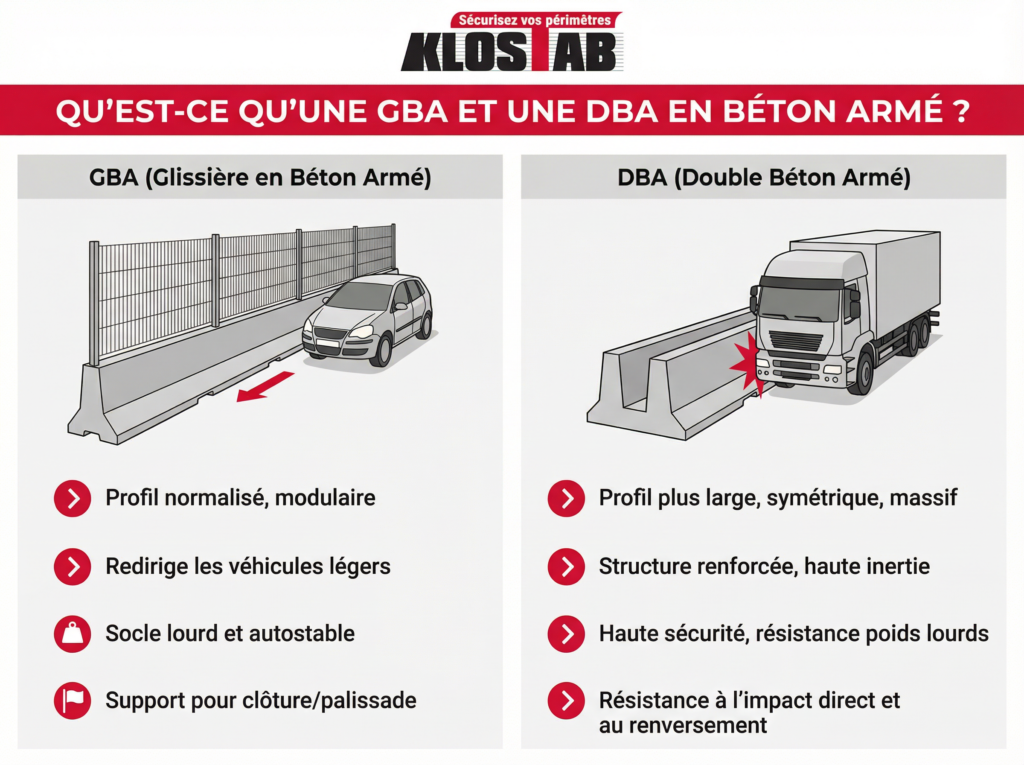 Sécurisez vos périmètres
KLOSTAB

QU'EST-CE QU'UNE GBA ET UNE DBA EN BÉTON ARMÉ ?

GBA (Glissière en Béton Armé)

Profil normalisé, modulaire

Redirige les véhicules légers

Socle lourd et autostable

Support pour clôture/palissade

DBA (Double Béton Armé)

Profil plus large, symétrique, massif

Structure renforcée, haute inertie

Haute sécurité, résistance poids lourds

Résistance à l'impact direct et au renversement